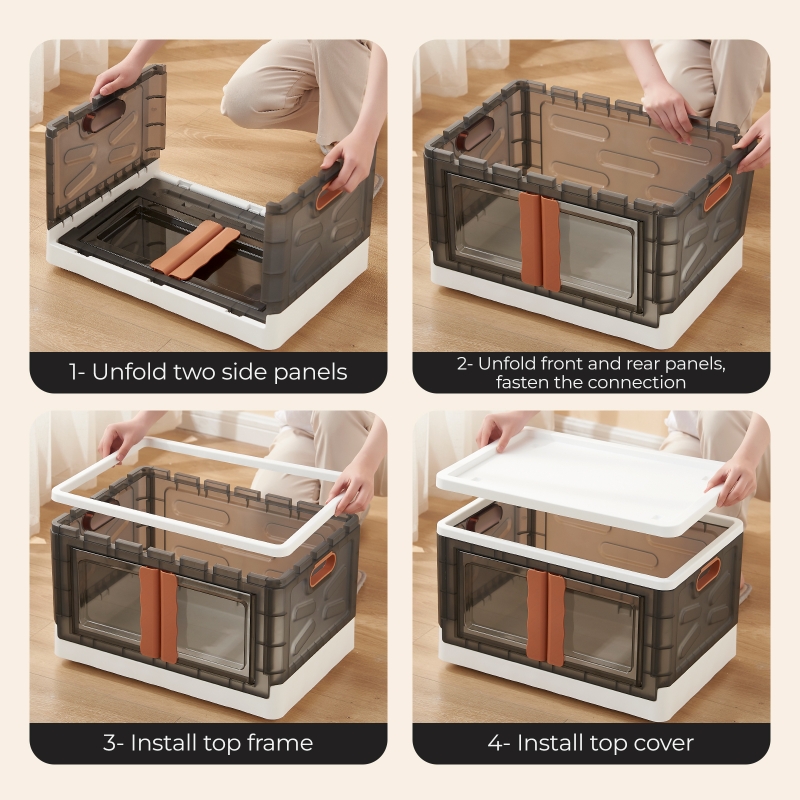 1- Unfold two side panels

2- Unfold front and rear panels, fasten the connection

3- Install top frame

4- Install top cover